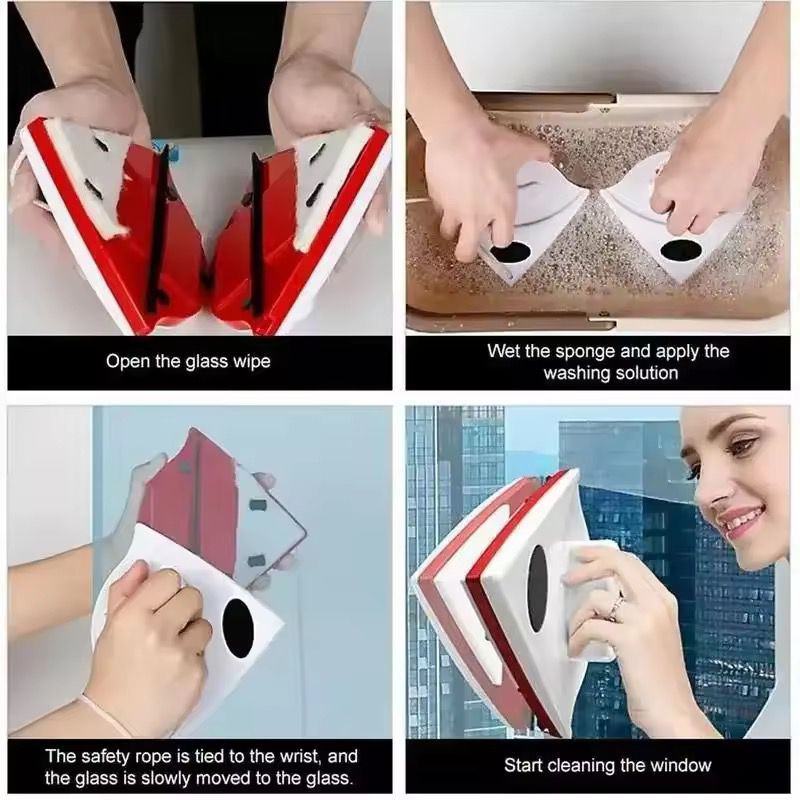 Open the glass wipe

Wet the sponge and apply the washing solution

The safety rope is tied to the wrist, and the glass is slowly moved to the glass.

Start cleaning the window